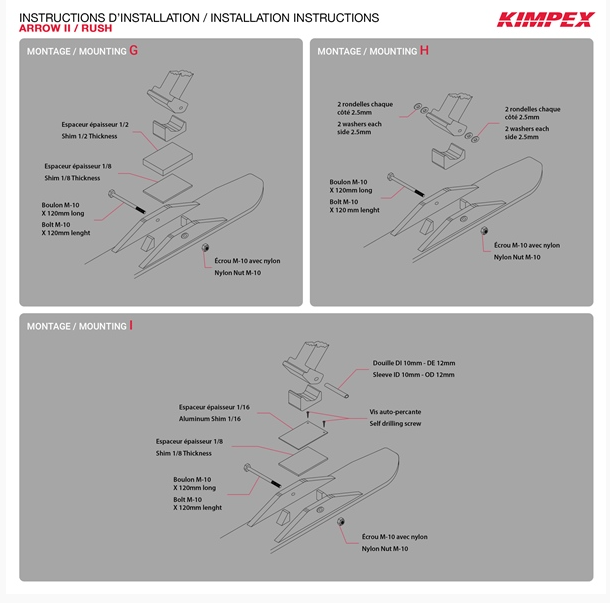 INSTRUCTIONS D'INSTALLATION / INSTALLATION INSTRUCTIONS
ARROW II / RUSH

KIMPEX

MONTAGE / MOUNTING G

Espaceur épaisseur 1/2
Shim 1/2 Thickness

Espaceur épaisseur 1/8
Shim 1/8 Thickness

Boulon M-10
X 120mm long

Bolt M-10
X 120mm lenght

Écrou M-10 avec nylon
Nylon Nut M-10

MONTAGE / MOUNTING H

2 rondelles chaque côté 2.5mm
2 washers each side 2.5mm

2 rondelles chaque côté 2.5mm
2 washers each side 2.5mm

Boulon M-10
X 120mm long

Bolt M-10
X 120 mm lenght

Écrou M-10 avec nylon
Nylon Nut M-10

MONTAGE / MOUNTING I

Douille DI 10mm - DE 12mm
Sleeve ID 10mm - OD 12mm

Espaceur épaisseur 1/16
Aluminum Shim 1/16

Vis auto-percante
Self drilling screw

Espaceur épaisseur 1/8
Shim 1/8 Thickness

Boulon M-10
X 120mm long

Bolt M-10
X 120mm lenght

Écrou M-10 avec nylon
Nylon Nut M-10