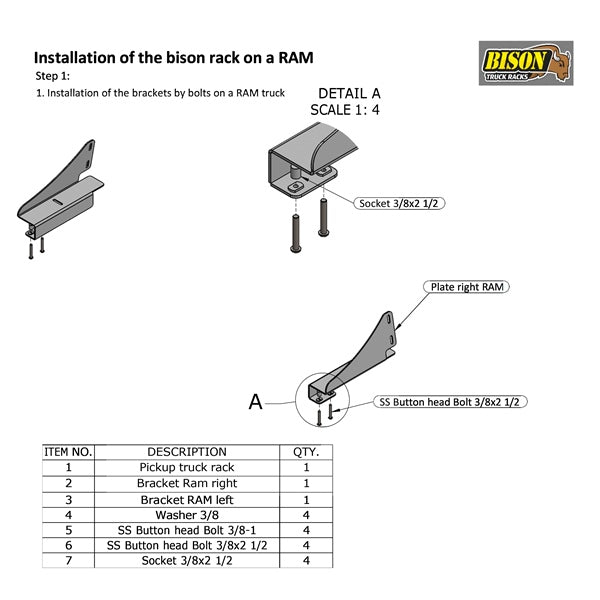 Installation of the bison rack on a RAM

BISON TRUCK RACKS

Step 1:

1. Installation of the brackets by bolts on a RAM truck

DETAIL A
SCALE 1: 4

Socket 3/8x2 1/2

Plate right RAM

A

SS Button head Bolt 3/8x2 1/2

| ITEM NO. | DESCRIPTION | QTY. |
|---|---|---|
| 1 | Pickup truck rack | 1 |
| 2 | Bracket Ram right | 1 |
| 3 | Bracket RAM left | 1 |
| 4 | Washer 3/8 | 4 |
| 5 | SS Button head Bolt 3/8-1 | 4 |
| 6 | SS Button head Bolt 3/8x2 1/2 | 4 |
| 7 | Socket 3/8x2 1/2 | 4 |